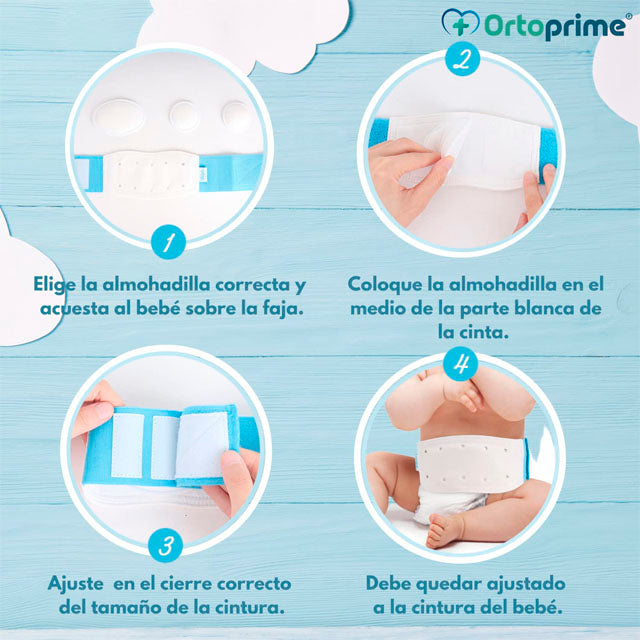 Ortoprime®

2

1

Elige la almohadilla correcta y acuesta al bebé sobre la faja.

Coloque la almohadilla en el medio de la parte blanca de la cinta.

4

3

Ajuste en el cierre correcto del tamaño de la cintura.

Debe quedar ajustado a la cintura del bebé.